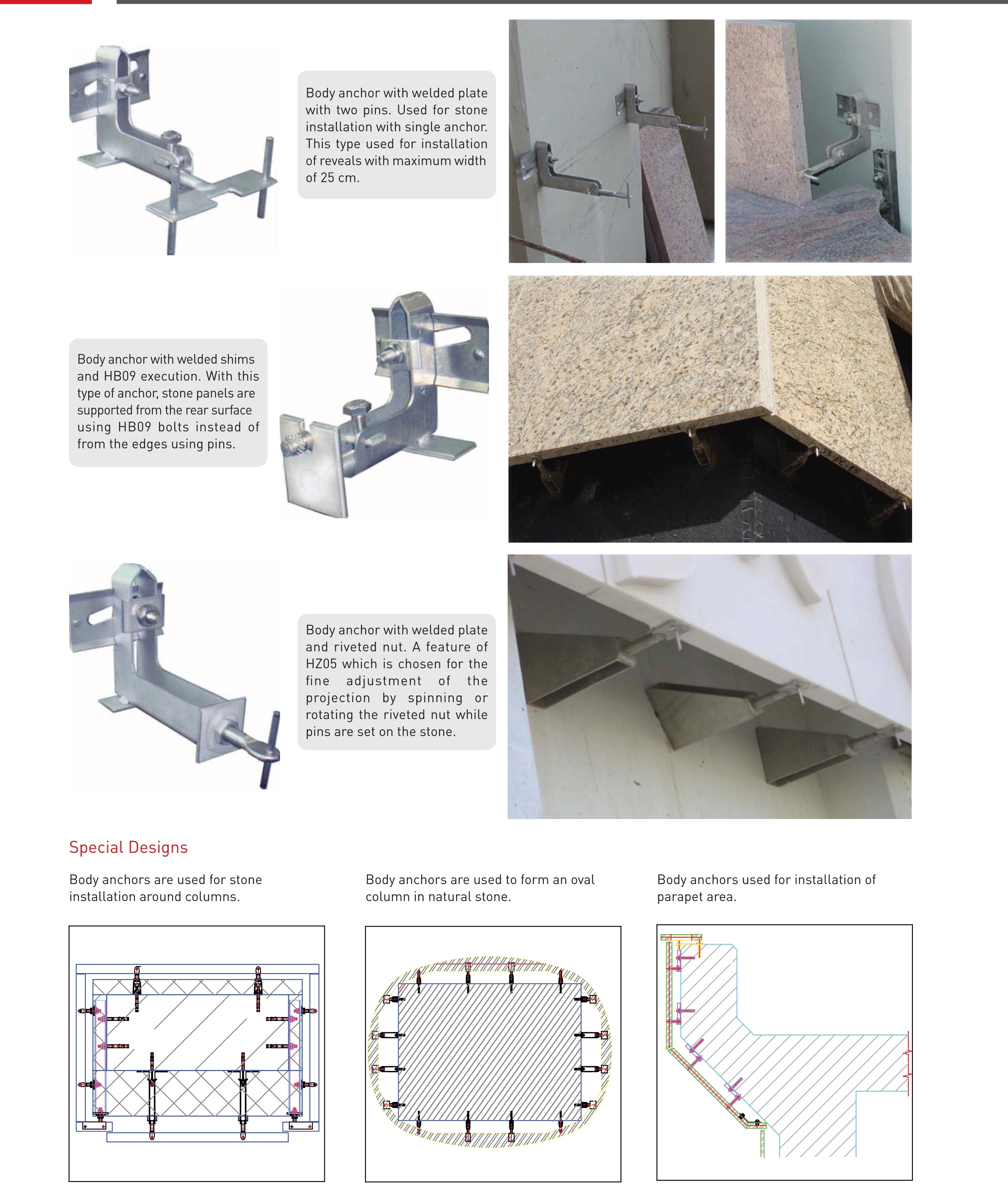 Body anchor with welded plate with two pins. Used for stone installation with single anchor. This type used for installation of reveals with maximum width of 25 cm.

Body anchor with welded shims and HB09 execution. With this type of anchor, stone panels are supported from the rear surface using HB09 bolts instead of from the edges using pins.

Body anchor with welded plate and riveted nut. A feature of HZ05 which is chosen for the fine adjustment of the projection by spinning or rotating the riveted nut while pins are set on the stone.

Special Designs

Body anchors are used for stone installation around columns.

Body anchors are used to form an oval column in natural stone.

Body anchors used for installation of parapet area.